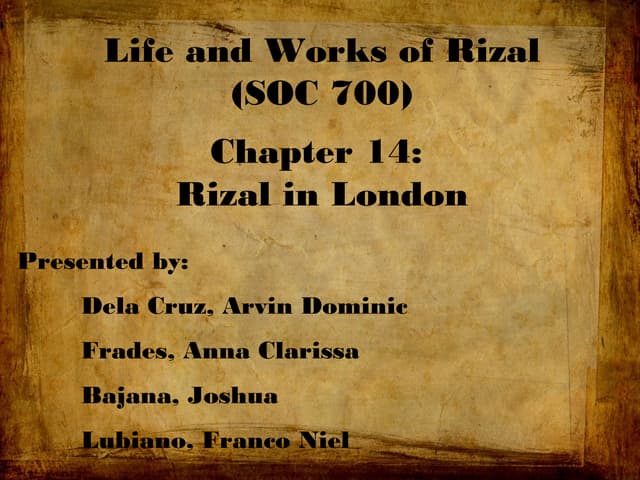 Life and Works of Rizal
(SOC 700)

Chapter 14:
Rizal in London

Presented by:

Dela Cruz, Arvin Dominic

Frades, Anna Clarissa

Bajana, Joshua

Lubiano, Franco Niel