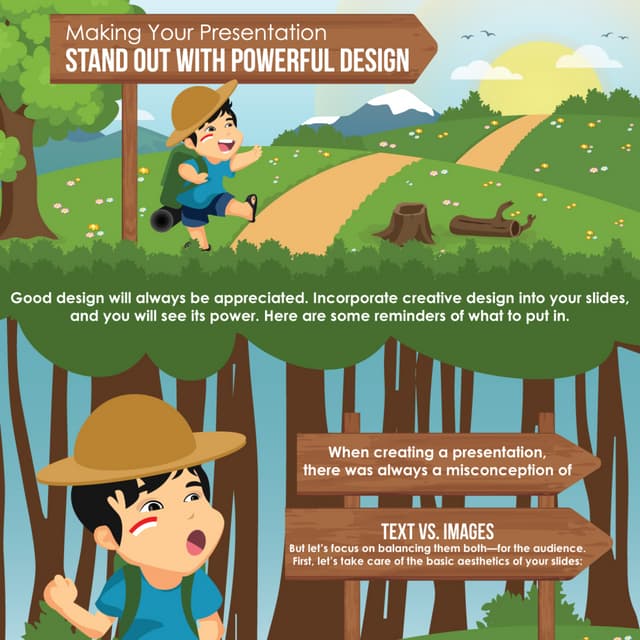 Making Your Presentation
STAND OUT WITH POWERFUL DESIGN

Good design will always be appreciated. Incorporate creative design into your slides, and you will see its power. Here are some reminders of what to put in.

When creating a presentation, there was always a misconception of

TEXT VS. IMAGES
But let's focus on balancing them both—for the audience. First, let's take care of the basic aesthetics of your slides: