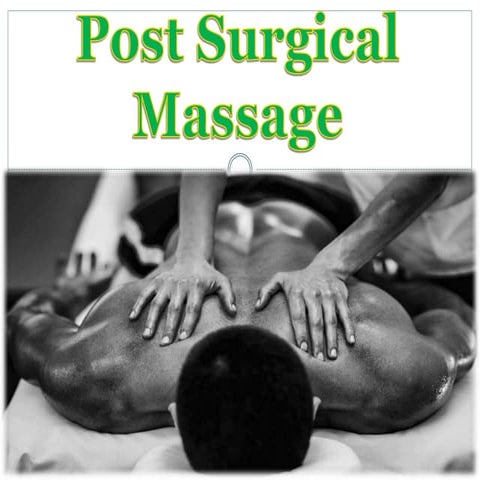 Post Surgical Massage