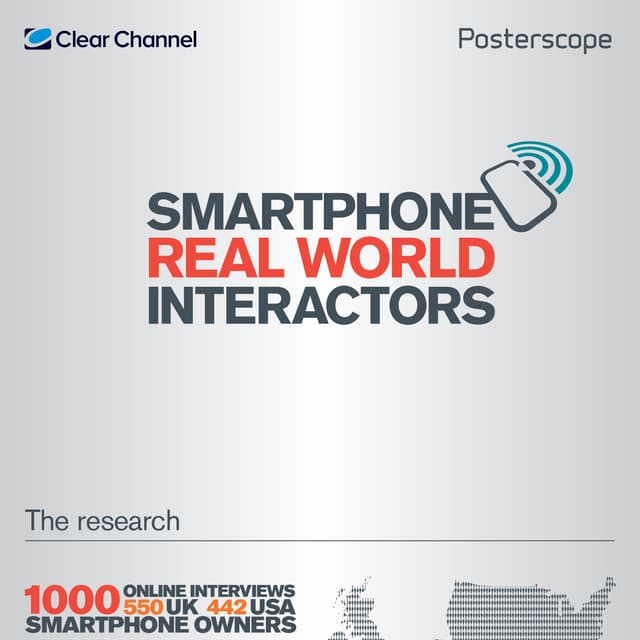 Clear Channel

Posterscope

SMARTPHONE
REAL WORLD
INTERACTORS

The research

1000 ONLINE INTERVIEWS
550 UK 442 USA
SMARTPHONE OWNERS