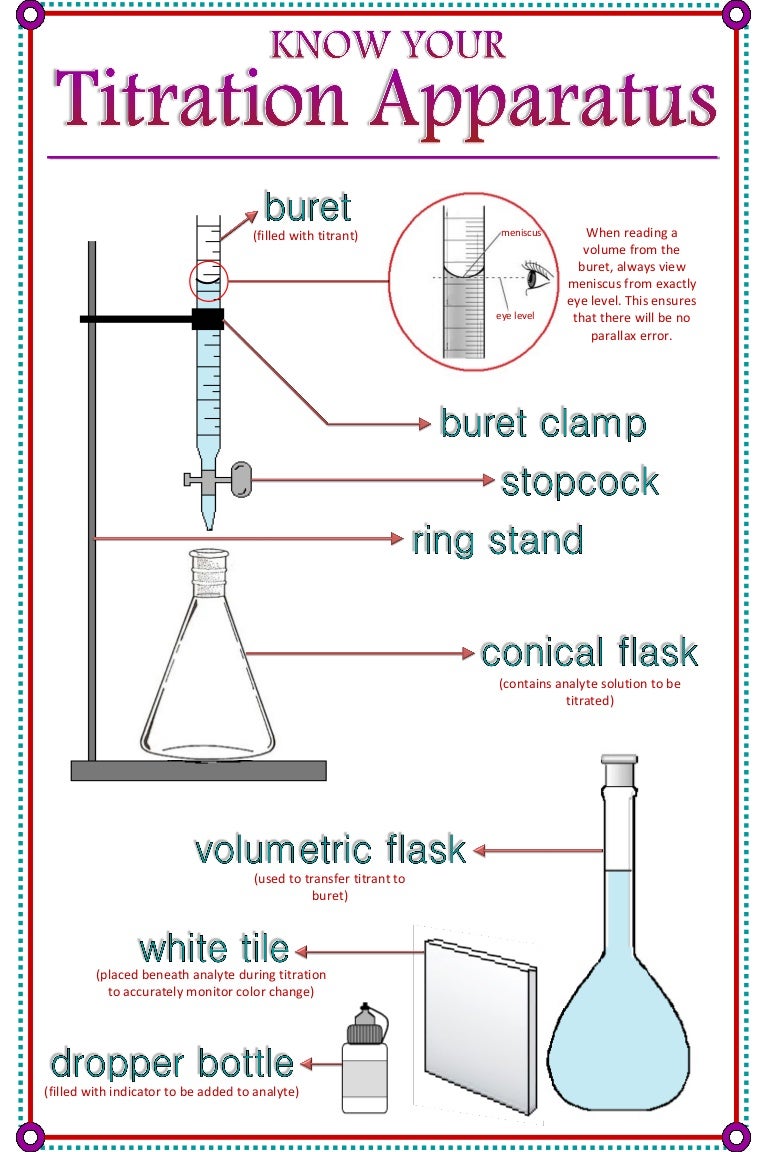 KNOW YOUR
Titration Apparatus

buret
(filled with titrant)

meniscus

eye level

When reading a volume from the buret, always view meniscus from exactly eye level. This ensures that there will be no parallax error.

buret clamp

stopcock

ring stand

conical flask
(contains analyte solution to be titrated)

volumetric flask
(used to transfer titrant to buret)

white tile
(placed beneath analyte during titration to accurately monitor color change)

dropper bottle
(filled with indicator to be added to analyte)