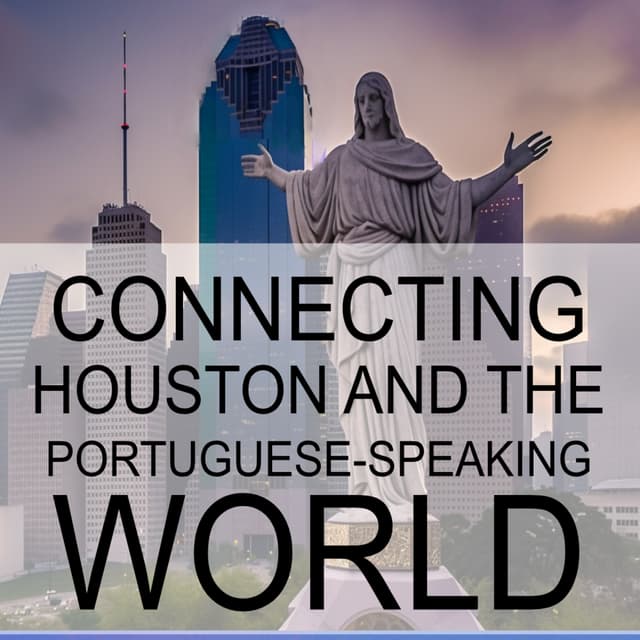 CONNECTING
HOUSTON AND THE
PORTUGUESE-SPEAKING
WORLD