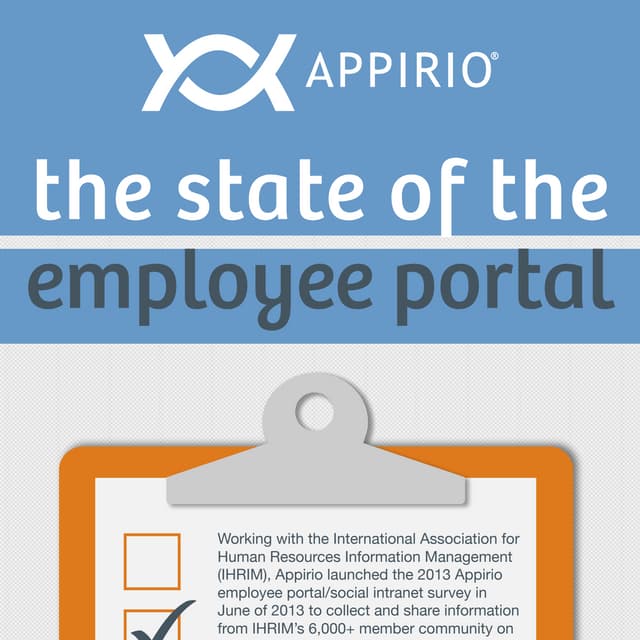 APPIRIO®

the state of the

employee portal

Working with the International Association for Human Resources Information Management (IHRIM), Appirio launched the 2013 Appirio employee portal/social intranet survey in June of 2013 to collect and share information from IHRIM's 6,000+ member community on