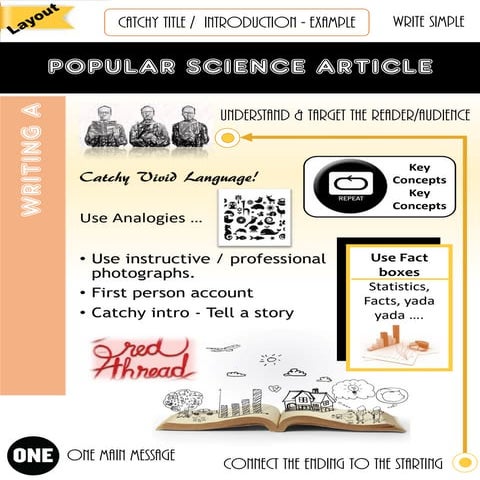 Layout

CATCHY TITLE / INTRODUCTION - EXAMPLE

WRITE SIMPLE

POPULAR SCIENCE ARTICLE

WRITING A

UNDERSTAND & TARGET THE READER/AUDIENCE

Catchy Vivid Language!

REPEAT

Key Concepts Key Concepts

Use Analogies ...

• Use instructive / professional photographs.
• First person account
• Catchy intro - Tell a story

Use Fact boxes

Statistics, Facts, yada yada ....

red thread

ONE

ONE MAIN MESSAGE

CONNECT THE ENDING TO THE STARTING