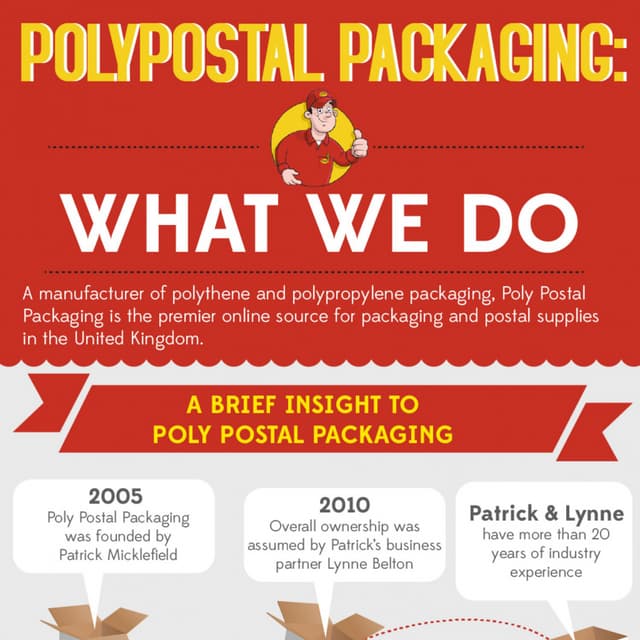 POLYPOSTAL PACKAGING:

WHAT WE DO

A manufacturer of polythene and polypropylene packaging, Poly Postal Packaging is the premier online source for packaging and postal supplies in the United Kingdom.

A BRIEF INSIGHT TO POLY POSTAL PACKAGING

2005
Poly Postal Packaging was founded by Patrick Micklefield

2010
Overall ownership was assumed by Patrick's business partner Lynne Belton

Patrick & Lynne
have more than 20 years of industry experience