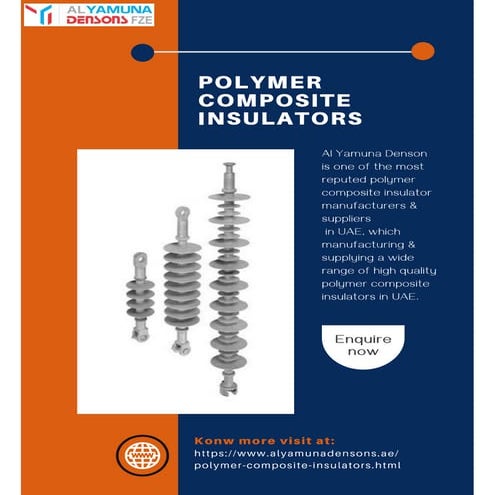 AL YAMUNA DENSONS FZE

POLYMER COMPOSITE INSULATORS

Al Yamuna Denson is one of the most reputed polymer composite insulator manufacturers & suppliers in UAE, which manufacturing & supplying a wide range of high quality polymer composite insulators in UAE.

Enquire now

WWW

Konw more visit at:
https://www.alyamunadensons.ae/polymer-composite-insulators.html