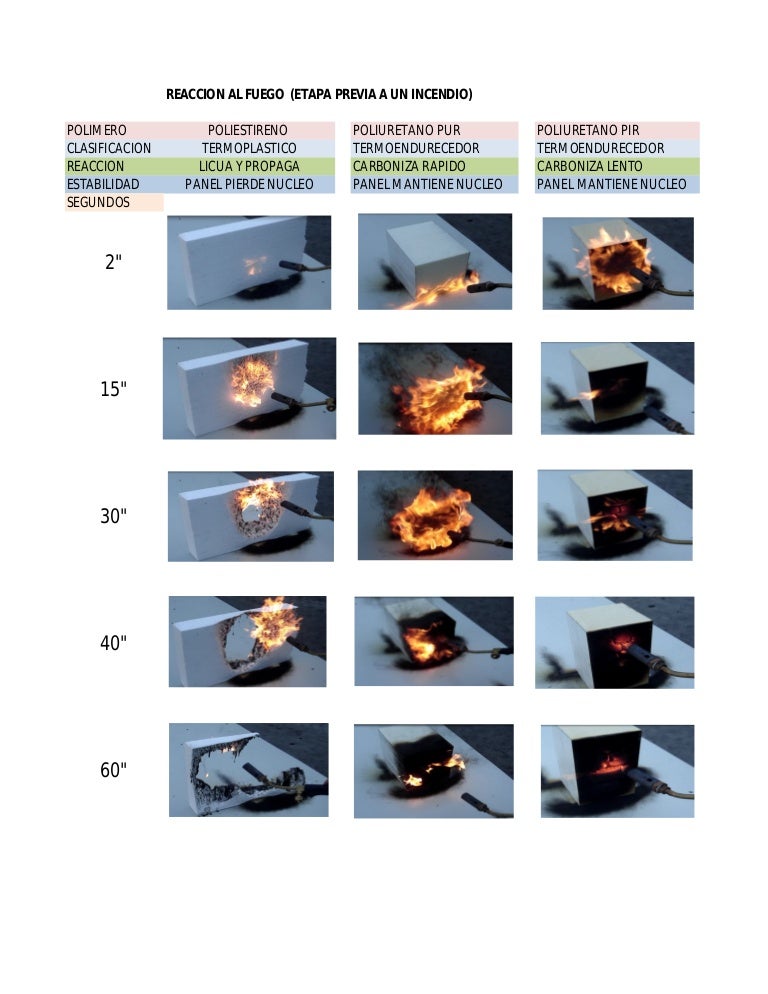 REACCION AL FUEGO (ETAPA PREVIA A UN INCENDIO)

| POLIMERO | POLIESTIRENO | POLIURETANO PUR | POLIURETANO PIR |
|---|---|---|---|
| CLASIFICACION | TERMOPLASTICO | TERMOENDURECEDOR | TERMOENDURECEDOR |
| REACCION | LICUA Y PROPAGA | CARBONIZA RAPIDO | CARBONIZA LENTO |
| ESTABILIDAD | PANEL PIERDE NUCLEO | PANEL MANTIENE NUCLEO | PANEL MANTIENE NUCLEO |
| SEGUNDOS | | | |

2"

15"

30"

40"

60"