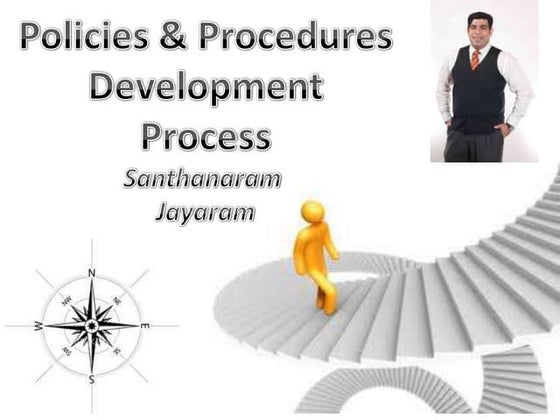 Policies & Procedures Development Process

Santhanaram Jayaram

N
NW
NE
W
E
SW
SE
S