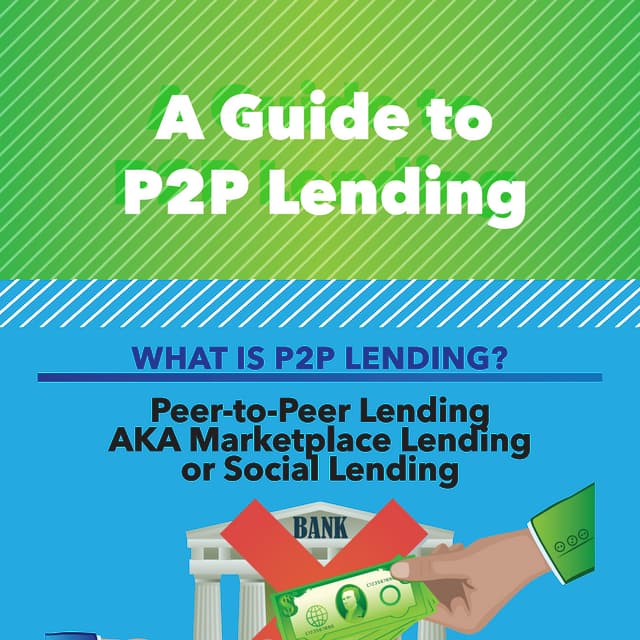 A Guide to P2P Lending

WHAT IS P2P LENDING?

Peer-to-Peer Lending AKA Marketplace Lending or Social Lending

BANK