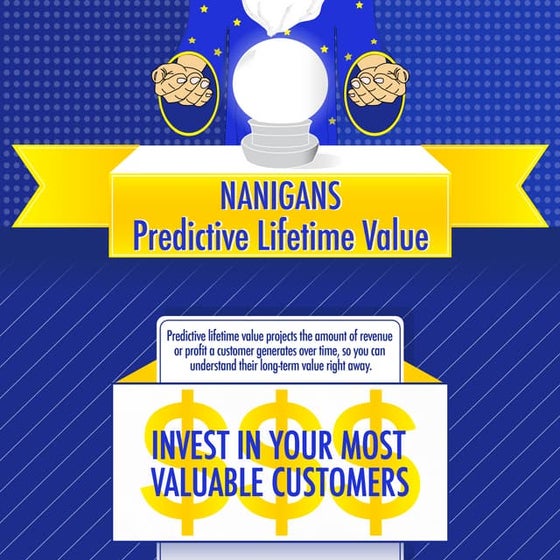 NANIGANS
Predictive Lifetime Value

Predictive lifetime value projects the amount of revenue or profit a customer generates over time, so you can understand their long-term value right away.

$$$
INVEST IN YOUR MOST VALUABLE CUSTOMERS