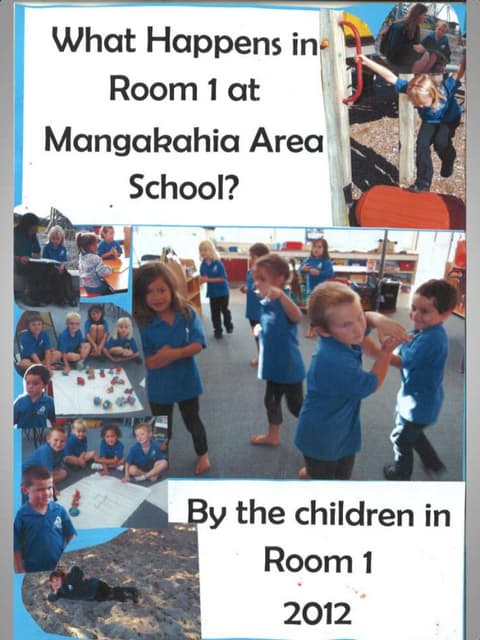 What Happens in Room 1 at Mangakahia Area School?

By the children in Room 1 2012