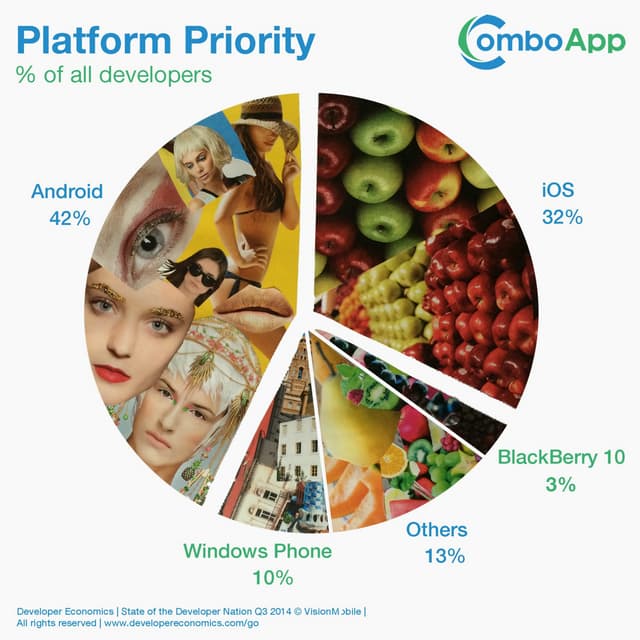 Platform Priority
% of all developers

ComboApp

Android
42%

iOS
32%

BlackBerry 10
3%

Others
13%

Windows Phone
10%

Developer Economics | State of the Developer Nation Q3 2014 © VisionMobile |
All rights reserved | www.developereconomics.com/go