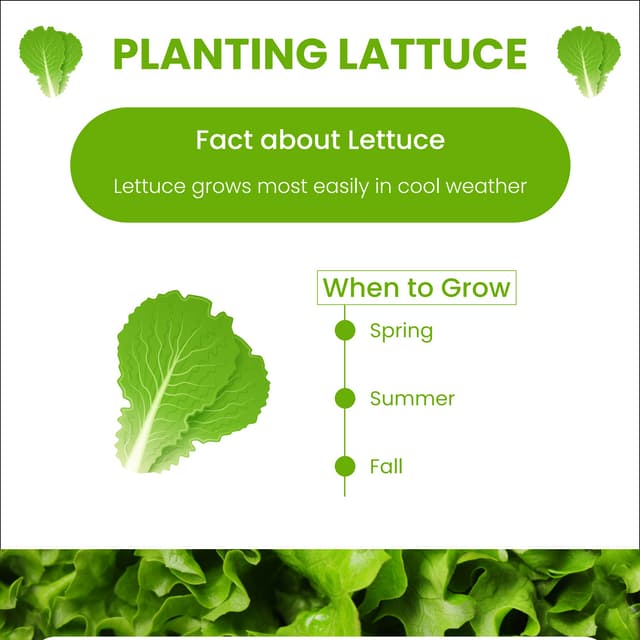 PLANTING LATTUCE

Fact about Lettuce

Lettuce grows most easily in cool weather

When to Grow

Spring

Summer

Fall