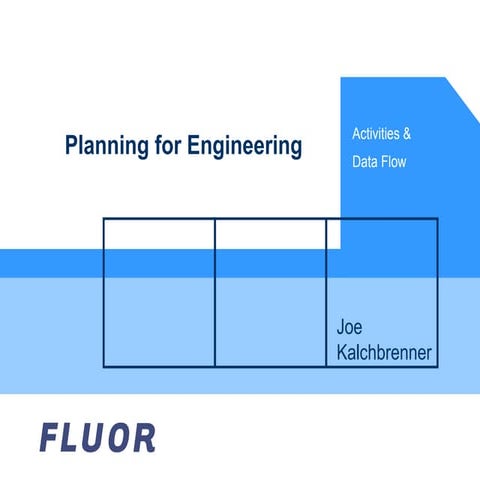 Planning for Engineering

Activities & Data Flow

Joe Kalchbrenner

FLUOR