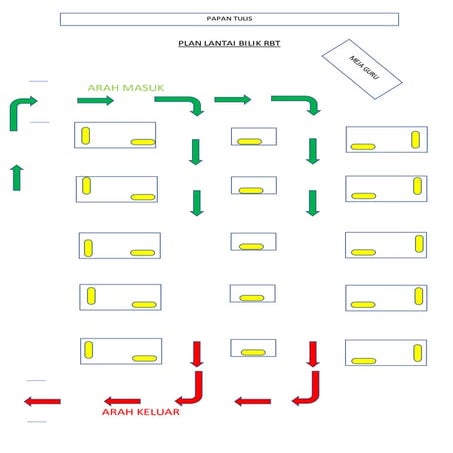 PAPAN TULIS

PLAN LANTAI BILIK RBT

MEJA GURU

ARAH MASUK

ARAH KELUAR