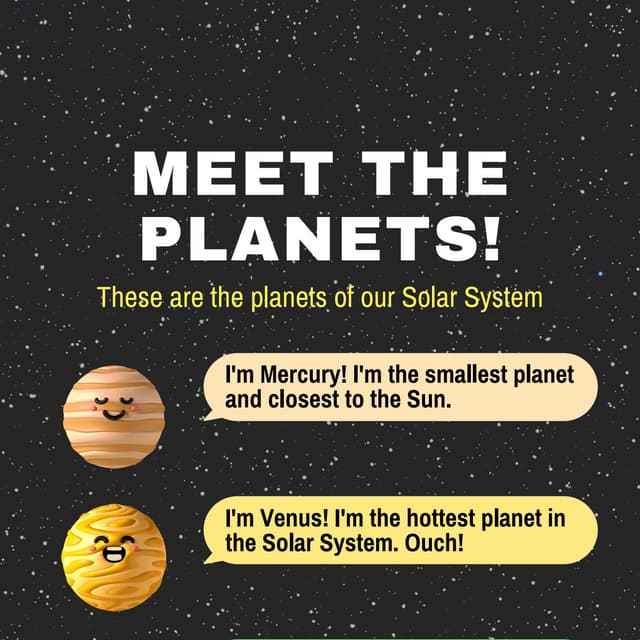 MEET THE PLANETS!

These are the planets of our Solar System

I'm Mercury! I'm the smallest planet and closest to the Sun.

I'm Venus! I'm the hottest planet in the Solar System. Ouch!