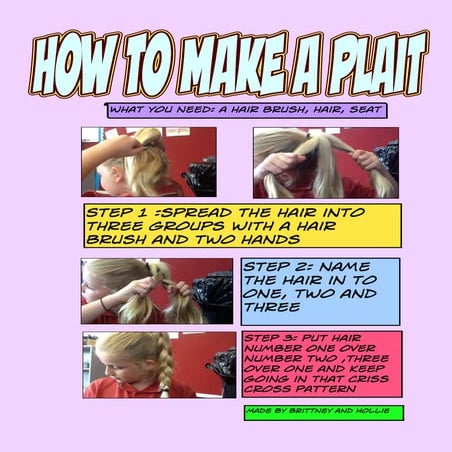 HOW TO MAKE A PLAIT

WHAT YOU NEED: A HAIR BRUSH, HAIR, SEAT

STEP 1 :SPREAD THE HAIR INTO THREE GROUPS WITH A HAIR BRUSH AND TWO HANDS

STEP 2: NAME THE HAIR IN TO ONE, TWO AND THREE

STEP 3: PUT HAIR NUMBER ONE OVER NUMBER TWO ,THREE OVER ONE AND KEEP GOING IN THAT CRISS CROSS PATTERN

MADE BY BRITTNEY AND HOLLIE