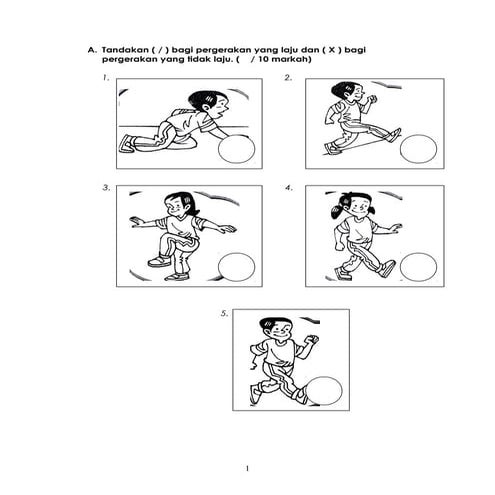 A. Tandakan ( / ) bagi pergerakan yang laju dan ( X ) bagi pergerakan yang tidak laju. (    / 10 markah)

1.

2.

3.

4.

5.

1