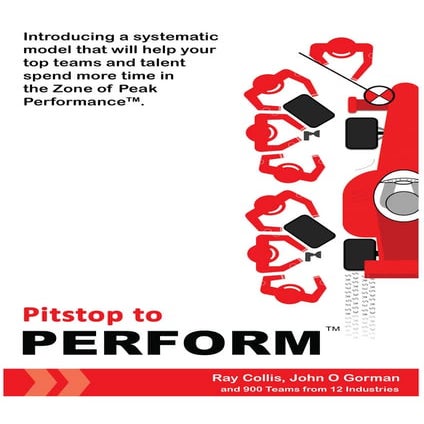 Introducing a systematic model that will help your top teams and talent spend more time in the Zone of Peak Performance™.

Pitstop to
PERFORM™

Ray Collis, John O Gorman
and 900 Teams from 12 Industries