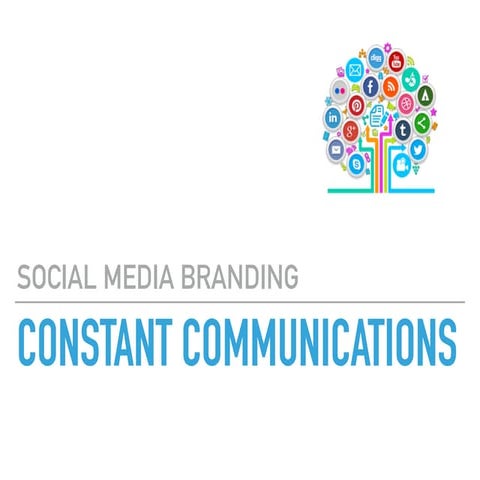 SOCIAL MEDIA BRANDING

CONSTANT COMMUNICATIONS