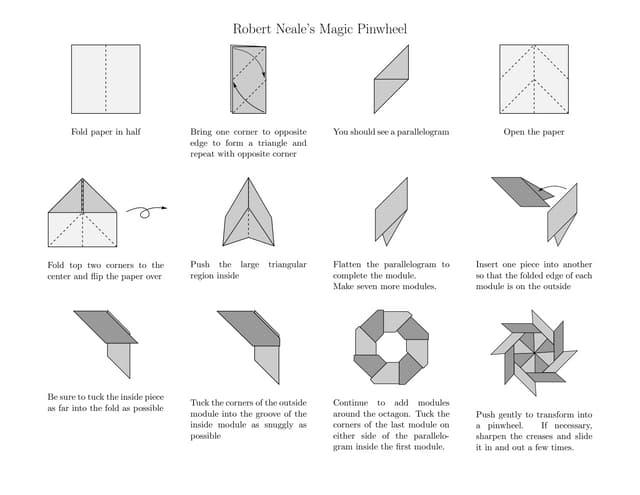 Robert Neale's Magic Pinwheel

Fold paper in half

Bring one corner to opposite edge to form a triangle and repeat with opposite corner

You should see a parallelogram

Open the paper

Fold top two corners to the center and flip the paper over

Push the large triangular region inside

Flatten the parallelogram to complete the module.
Make seven more modules.

Insert one piece into another so that the folded edge of each module is on the outside

Be sure to tuck the inside piece as far into the fold as possible

Tuck the corners of the outside module into the groove of the inside module as snuggly as possible

Continue to add modules around the octagon. Tuck the corners of the last module on either side of the parallelogram inside the first module.

Push gently to transform into a pinwheel. If necessary, sharpen the creases and slide it in and out a few times.