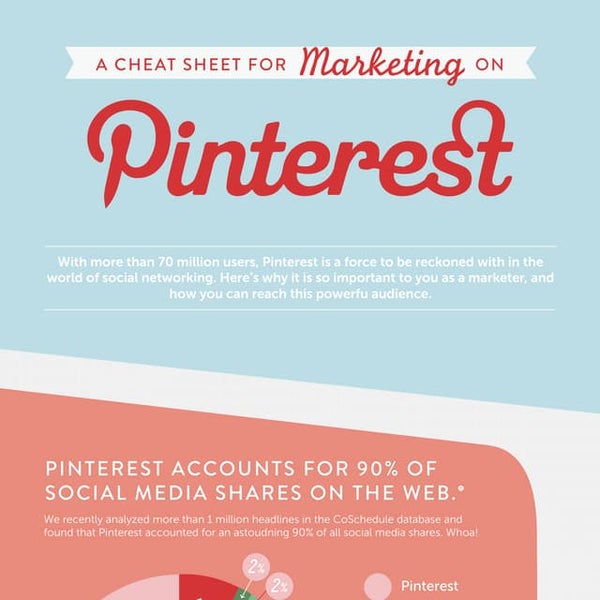 A CHEAT SHEET FOR Marketing ON

Pinterest

With more than 70 million users, Pinterest is a force to be reckoned with in the world of social networking. Here's why it is so important to you as a marketer, and how you can reach this powerfu audience.

PINTEREST ACCOUNTS FOR 90% OF SOCIAL MEDIA SHARES ON THE WEB.*

We recently analyzed more than 1 million headlines in the CoSchedule database and found that Pinterest accounted for an astoudning 90% of all social media shares. Whoa!

2%

2%

Pinterest