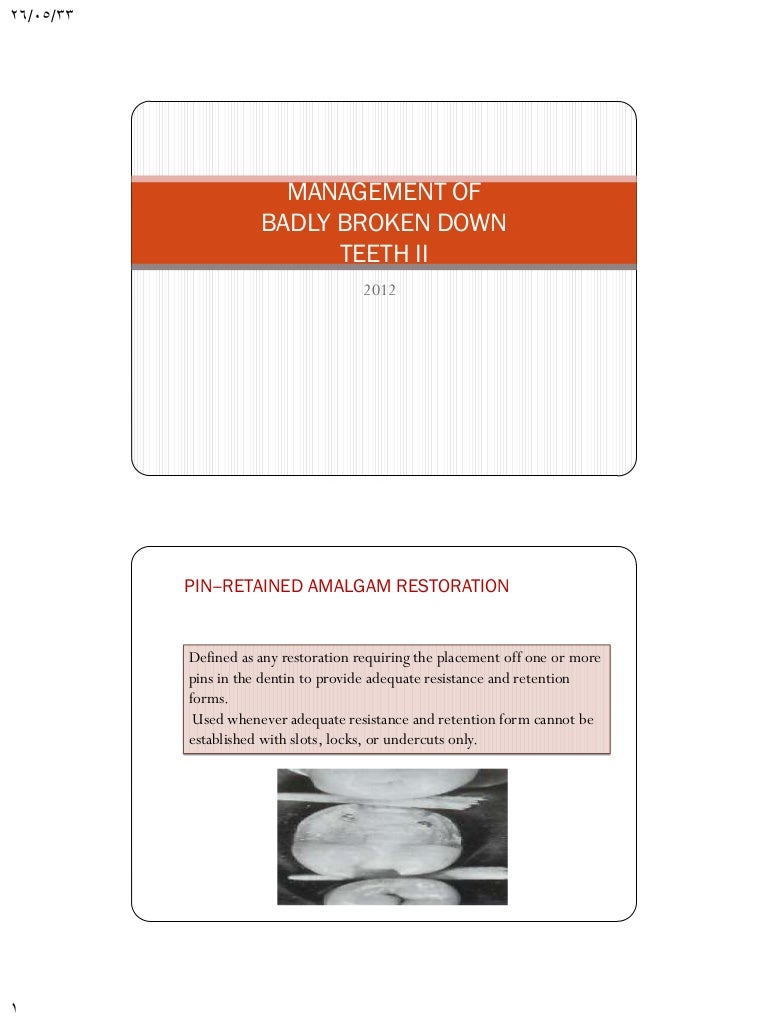 ٢٦/٠٥/٣٣

MANAGEMENT OF BADLY BROKEN DOWN TEETH II

2012

PIN–RETAINED AMALGAM RESTORATION

Defined as any restoration requiring the placement off one or more pins in the dentin to provide adequate resistance and retention forms.
Used whenever adequate resistance and retention form cannot be established with slots, locks, or undercuts only.

١