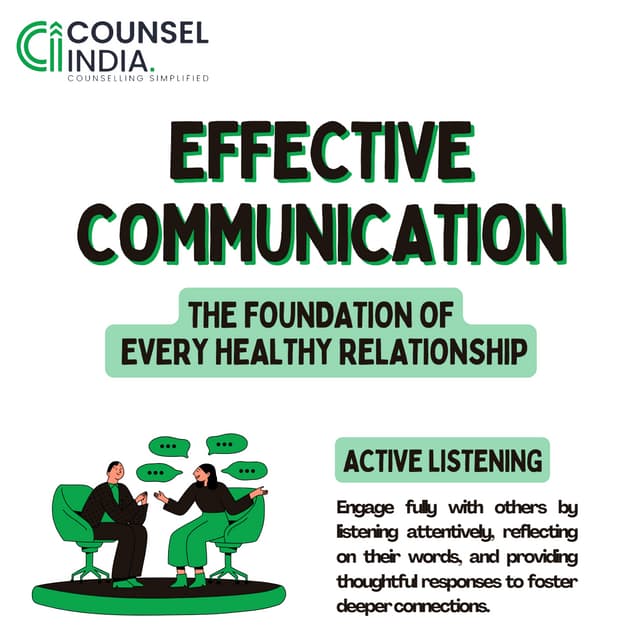 COUNSEL INDIA.
COUNSELLING SIMPLIFIED

EFFECTIVE COMMUNICATION

THE FOUNDATION OF EVERY HEALTHY RELATIONSHIP

ACTIVE LISTENING

Engage fully with others by listening attentively, reflecting on their words, and providing thoughtful responses to foster deeper connections.