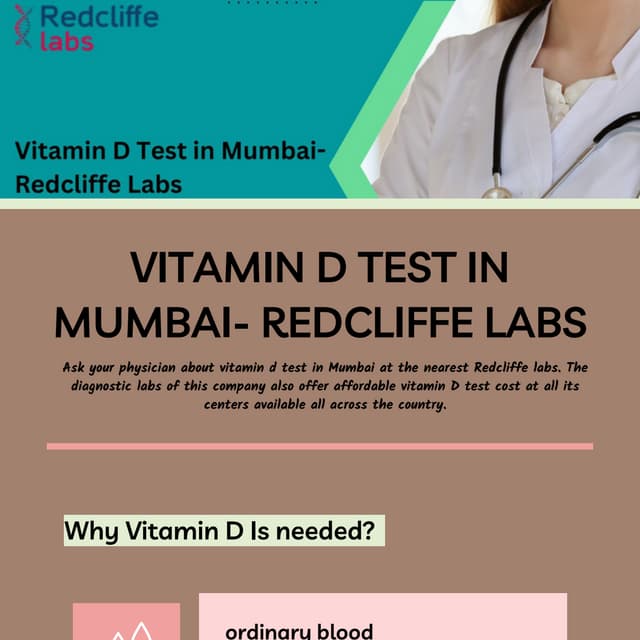 Redcliffe labs

Vitamin D Test in Mumbai- Redcliffe Labs

VITAMIN D TEST IN MUMBAI- REDCLIFFE LABS

Ask your physician about vitamin d test in Mumbai at the nearest Redcliffe labs. The diagnostic labs of this company also offer affordable vitamin D test cost at all its centers available all across the country.

Why Vitamin D Is needed?

ordinary blood