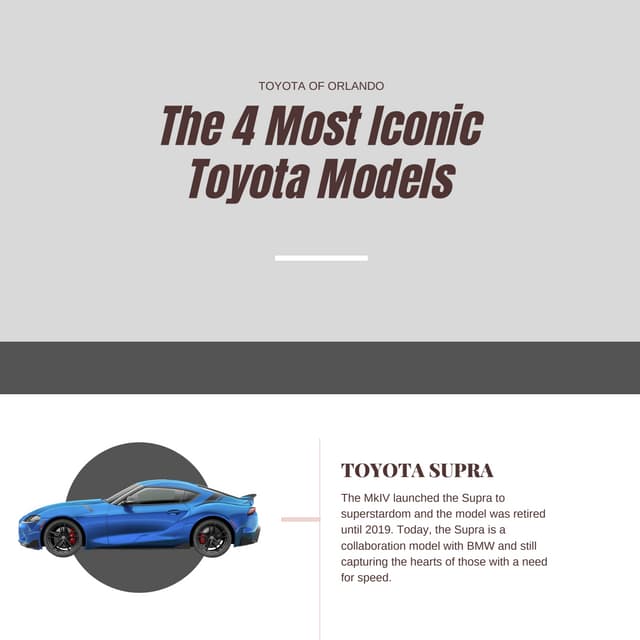 TOYOTA OF ORLANDO

The 4 Most Iconic Toyota Models

TOYOTA SUPRA

The MkIV launched the Supra to superstardom and the model was retired until 2019. Today, the Supra is a collaboration model with BMW and still capturing the hearts of those with a need for speed.