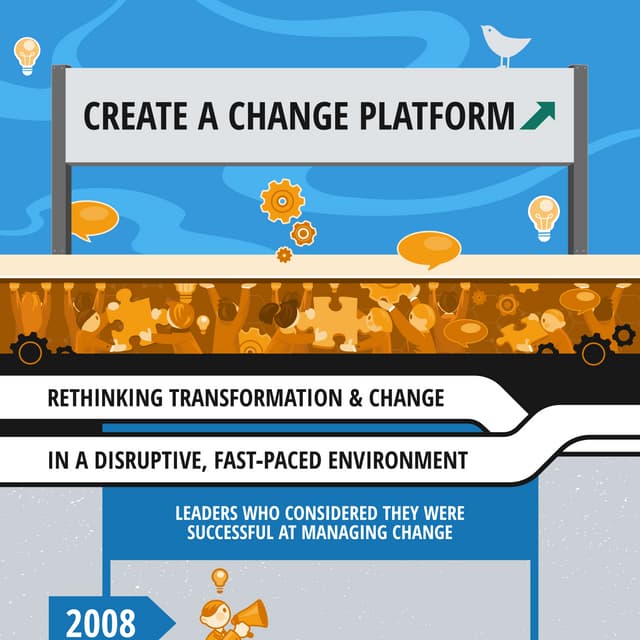 CREATE A CHANGE PLATFORM

RETHINKING TRANSFORMATION & CHANGE

IN A DISRUPTIVE, FAST-PACED ENVIRONMENT

LEADERS WHO CONSIDERED THEY WERE SUCCESSFUL AT MANAGING CHANGE

2008