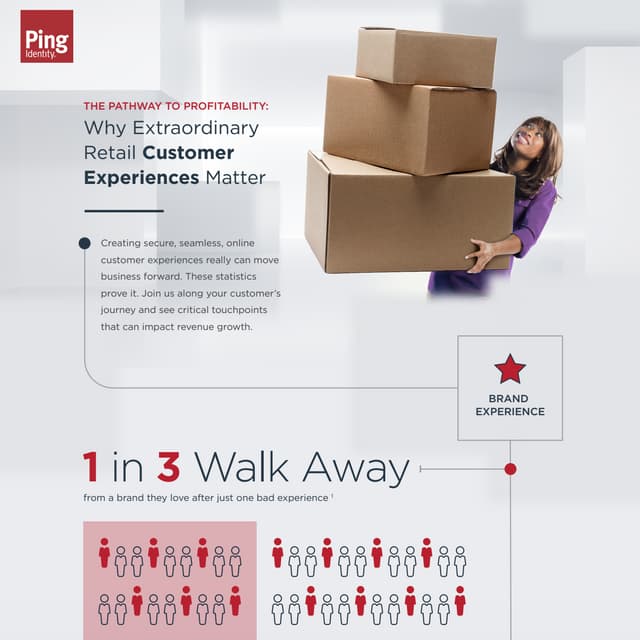 Ping Identity.

THE PATHWAY TO PROFITABILITY:
Why Extraordinary Retail Customer Experiences Matter

Creating secure, seamless, online customer experiences really can move business forward. These statistics prove it. Join us along your customer's journey and see critical touchpoints that can impact revenue growth.

BRAND EXPERIENCE

1 in 3 Walk Away
from a brand they love after just one bad experience $^1$