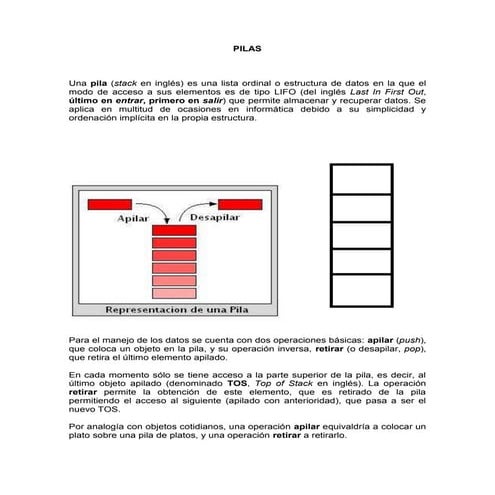 PILAS

Una pila (stack en inglés) es una lista ordinal o estructura de datos en la que el modo de acceso a sus elementos es de tipo LIFO (del inglés Last In First Out, último en entrar, primero en salir) que permite almacenar y recuperar datos. Se aplica en multitud de ocasiones en informática debido a su simplicidad y ordenación implícita en la propia estructura.

Apilar
Desapilar
Representacion de una Pila

Para el manejo de los datos se cuenta con dos operaciones básicas: apilar (push), que coloca un objeto en la pila, y su operación inversa, retirar (o desapilar, pop), que retira el último elemento apilado.

En cada momento sólo se tiene acceso a la parte superior de la pila, es decir, al último objeto apilado (denominado TOS, Top of Stack en inglés). La operación retirar permite la obtención de este elemento, que es retirado de la pila permitiendo el acceso al siguiente (apilado con anterioridad), que pasa a ser el nuevo TOS.

Por analogía con objetos cotidianos, una operación apilar equivaldría a colocar un plato sobre una pila de platos, y una operación retirar a retirarlo.