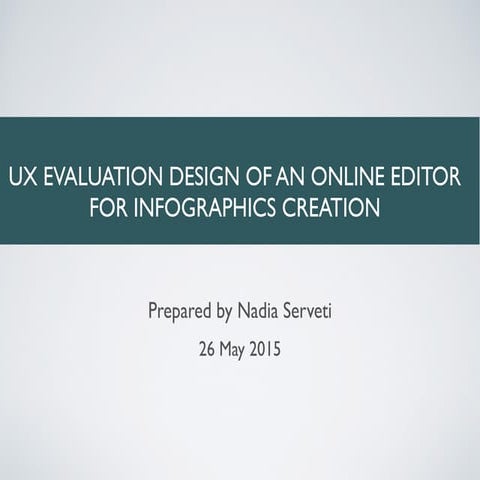 UX EVALUATION DESIGN OF AN ONLINE EDITOR FOR INFOGRAPHICS CREATION

Prepared by Nadia Serveti

26 May 2015