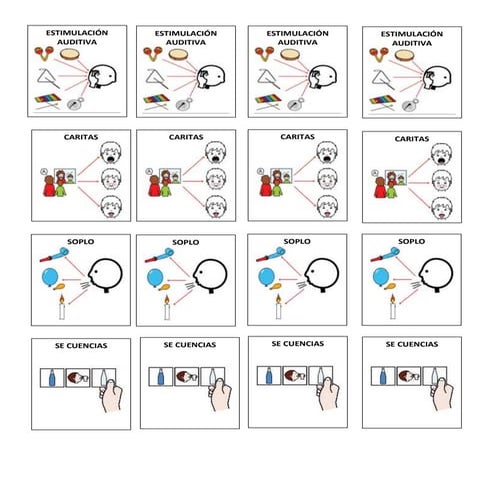 ESTIMULACIÓN AUDITIVA

ESTIMULACIÓN AUDITIVA

ESTIMULACIÓN AUDITIVA

ESTIMULACIÓN AUDITIVA

CARITAS

CARITAS

CARITAS

CARITAS

SOPLO

SOPLO

SOPLO

SOPLO

SE CUENCIAS

SE CUENCIAS

SE CUENCIAS

SE CUENCIAS