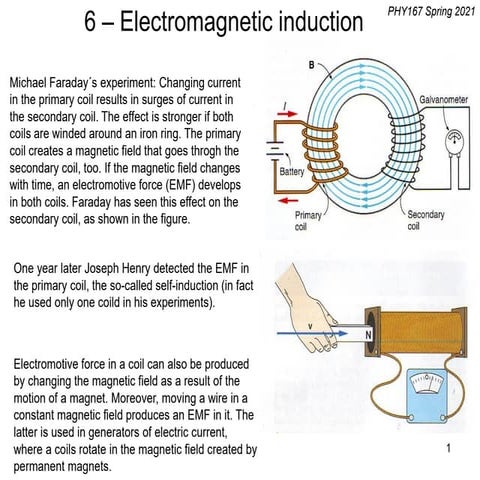 PHY167 Spring 2021

6 – Electromagnetic induction

Michael Faraday´s experiment: Changing current in the primary coil results in surges of current in the secondary coil. The effect is stronger if both coils are winded around an iron ring. The primary coil creates a magnetic field that goes throgh the secondary coil, too. If the magnetic field changes with time, an electromotive force (EMF) develops in both coils. Faraday has seen this effect on the secondary coil, as shown in the figure.

B
I
Galvanometer
Battery
Primary coil
Secondary coil

One year later Joseph Henry detected the EMF in the primary coil, the so-called self-induction (in fact he used only one coild in his experiments).

v
N

Electromotive force in a coil can also be produced by changing the magnetic field as a result of the motion of a magnet. Moreover, moving a wire in a constant magnetic field produces an EMF in it. The latter is used in generators of electric current, where a coils rotate in the magnetic field created by permanent magnets.

1