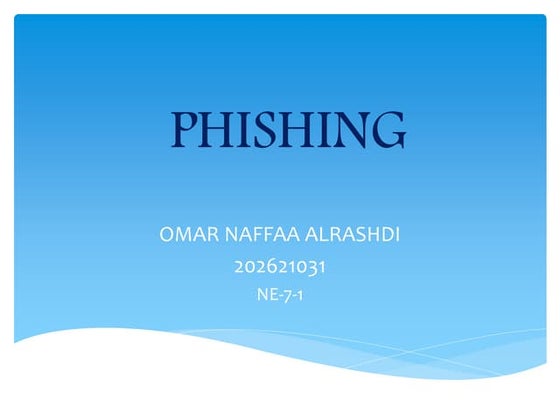 PHISHING

OMAR NAFFAA ALRASHDI
202621031
NE-7-1