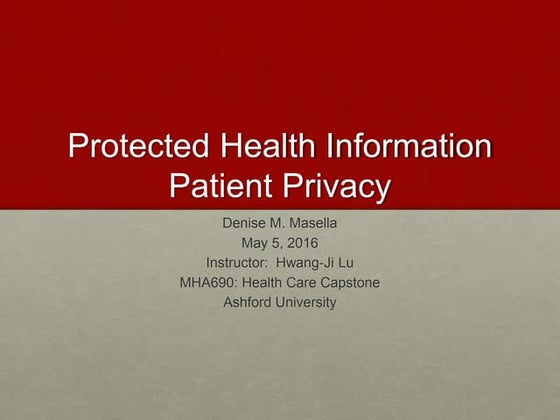 Protected Health Information
Patient Privacy

Denise M. Masella
May 5, 2016
Instructor: Hwang-Ji Lu
MHA690: Health Care Capstone
Ashford University