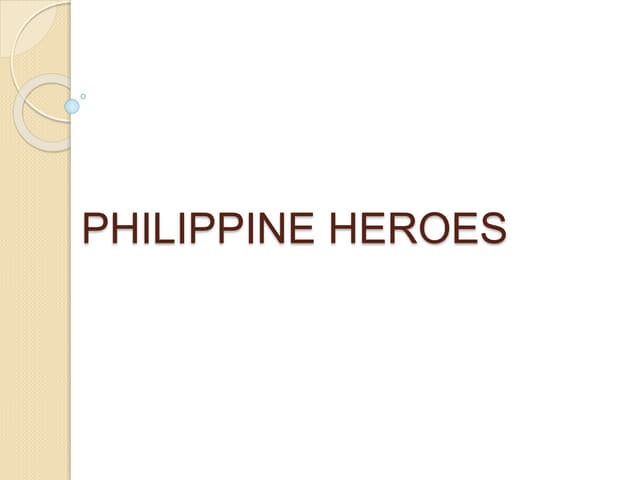 PHILIPPINE HEROES