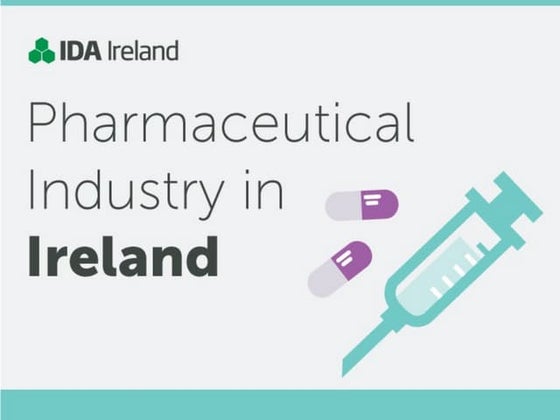 IDA Ireland

Pharmaceutical Industry in Ireland