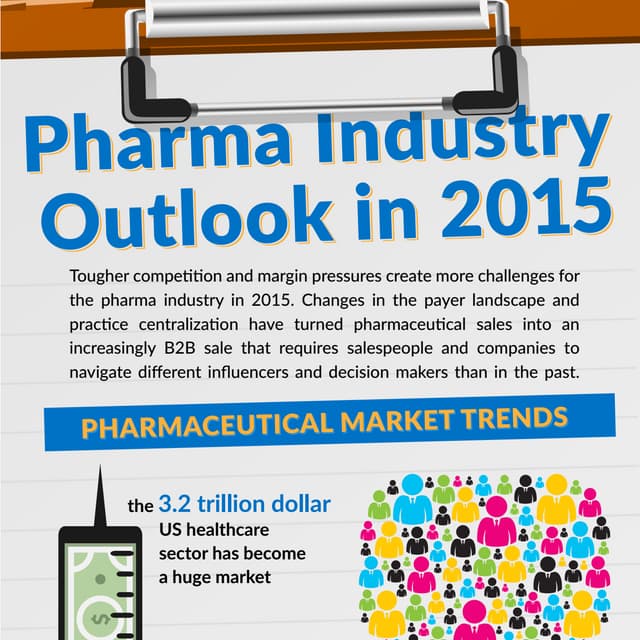 Pharma Industry Outlook in 2015

Tougher competition and margin pressures create more challenges for the pharma industry in 2015. Changes in the payer landscape and practice centralization have turned pharmaceutical sales into an increasingly B2B sale that requires salespeople and companies to navigate different influencers and decision makers than in the past.

PHARMACEUTICAL MARKET TRENDS

the 3.2 trillion dollar US healthcare sector has become a huge market

$