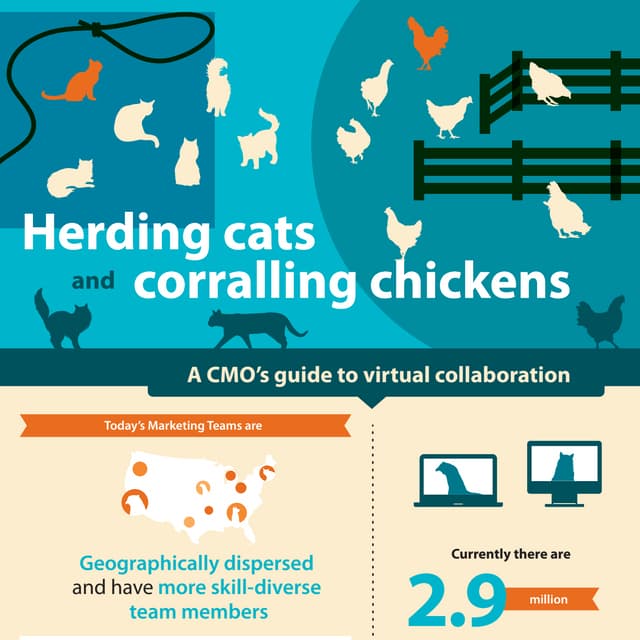 Herding cats and corralling chickens

A CMO's guide to virtual collaboration

Today's Marketing Teams are

Geographically dispersed and have more skill-diverse team members

Currently there are

2.9 million