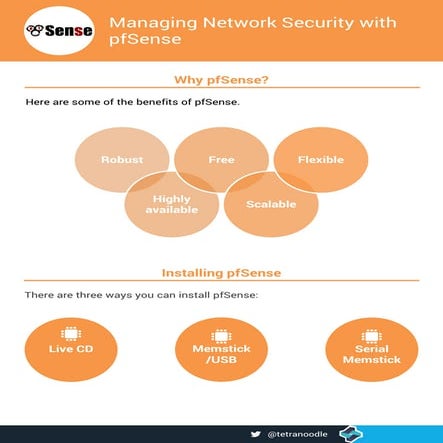 Sense

Managing Network Security with pfSense

Why pfSense?

Here are some of the benefits of pfSense.

Robust

Free

Flexible

Highly available

Scalable

Installing pfSense

There are three ways you can install pfSense:

Live CD

Memstick /USB

Serial Memstick

@tetranoodle