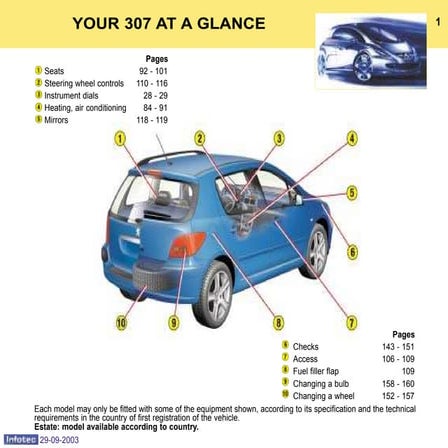 YOUR 307 AT A GLANCE

1

| | Pages |
|---|---|
| 1 Seats | 92 - 101 |
| 2 Steering wheel controls | 110 - 116 |
| 3 Instrument dials | 28 - 29 |
| 4 Heating, air conditioning | 84 - 91 |
| 5 Mirrors | 118 - 119 |

1 2 3 4 5 6 7 8 9 10

| | Pages |
|---|---|
| 6 Checks | 143 - 151 |
| 7 Access | 106 - 109 |
| 8 Fuel filler flap | 109 |
| 9 Changing a bulb | 158 - 160 |
| 10 Changing a wheel | 152 - 157 |

Each model may only be fitted with some of the equipment shown, according to its specification and the technical requirements in the country of first registration of the vehicle.
Estate: model available according to country.

Infotec 29-09-2003