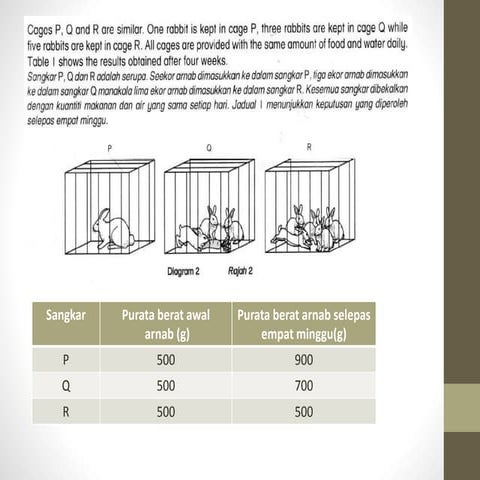 Cages P, Q and R are similar. One rabbit is kept in cage P, three rabbits are kept in cage Q while five rabbits are kept in cage R. All cages are provided with the same amount of food and water daily. Table 1 shows the results obtained after four weeks.
Sangkar P, Q dan R adalah serupa. Seekor arnab dimasukkan ke dalam sangkar P, tiga ekor arnab dimasukkan ke dalam sangkar Q manakala lima ekor arnab dimasukkan ke dalam sangkar R. Kesemua sangkar dibekalkan dengan kuantiti makanan dan air yang sama setiap hari. Jadual 1 menunjukkan keputusan yang diperoleh selepas empat minggu.

P

Q

R

Diagram 2 Rajah 2

| Sangkar | Purata berat awal arnab (g) | Purata berat arnab selepas empat minggu(g) |
|---|---|---|
| P | 500 | 900 |
| Q | 500 | 700 |
| R | 500 | 500 |