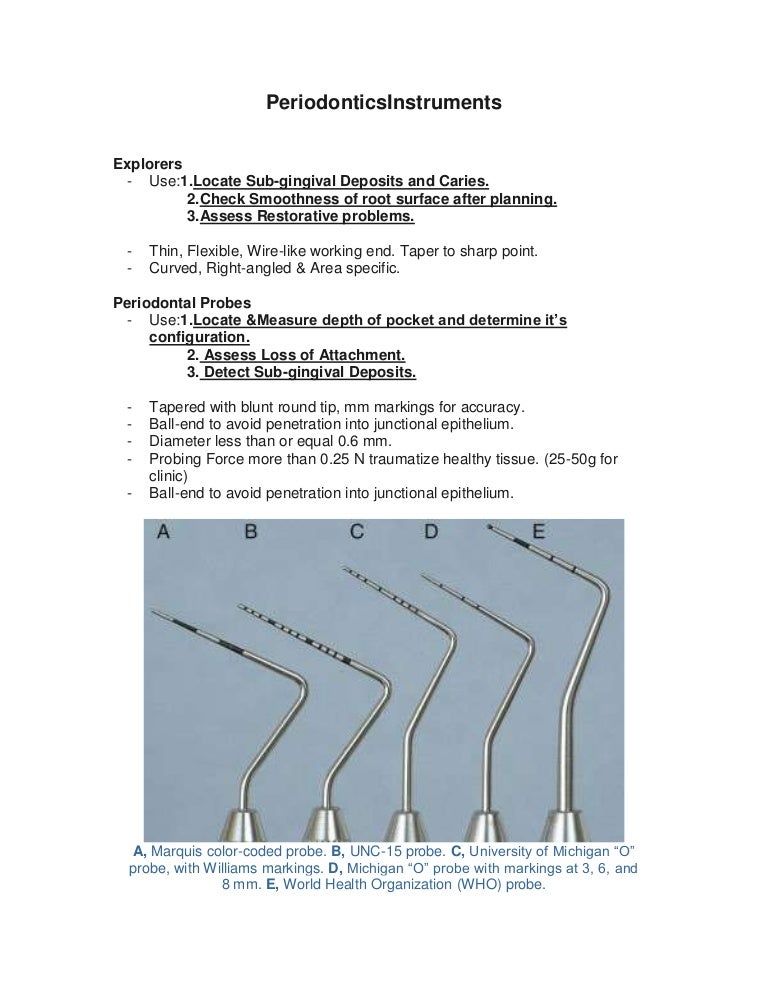 PeriodonticsInstruments

Explorers
- Use:1.Locate Sub-gingival Deposits and Caries.
2.Check Smoothness of root surface after planning.
3.Assess Restorative problems.

- Thin, Flexible, Wire-like working end. Taper to sharp point.
- Curved, Right-angled & Area specific.

Periodontal Probes
- Use:1.Locate &Measure depth of pocket and determine it's configuration.
2. Assess Loss of Attachment.
3. Detect Sub-gingival Deposits.

- Tapered with blunt round tip, mm markings for accuracy.
- Ball-end to avoid penetration into junctional epithelium.
- Diameter less than or equal 0.6 mm.
- Probing Force more than 0.25 N traumatize healthy tissue. (25-50g for clinic)
- Ball-end to avoid penetration into junctional epithelium.

A B C D E

A, Marquis color-coded probe. B, UNC-15 probe. C, University of Michigan "O" probe, with Williams markings. D, Michigan "O" probe with markings at 3, 6, and 8 mm. E, World Health Organization (WHO) probe.