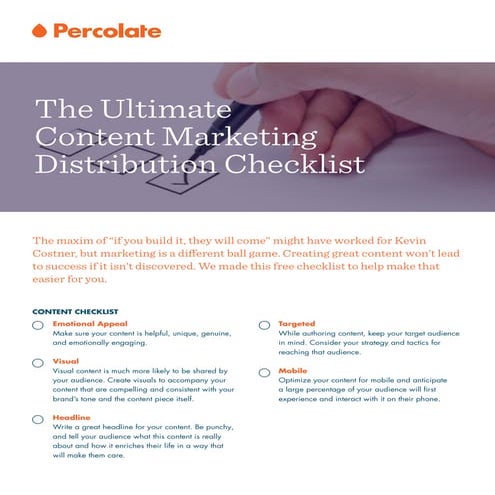 Percolate

The Ultimate Content Marketing Distribution Checklist

The maxim of "if you build it, they will come" might have worked for Kevin Costner, but marketing is a different ball game. Creating great content won't lead to success if it isn't discovered. We made this free checklist to help make that easier for you.

CONTENT CHECKLIST

Emotional Appeal
Make sure your content is helpful, unique, genuine, and emotionally engaging.

Visual
Visual content is much more likely to be shared by your audience. Create visuals to accompany your content that are compelling and consistent with your brand's tone and the content piece itself.

Headline
Write a great headline for your content. Be punchy, and tell your audience what this content is really about and how it enriches their life in a way that will make them care.

Targeted
While authoring content, keep your target audience in mind. Consider your strategy and tactics for reaching that audience.

Mobile
Optimize your content for mobile and anticipate a large percentage of your audience will first experience and interact with it on their phone.