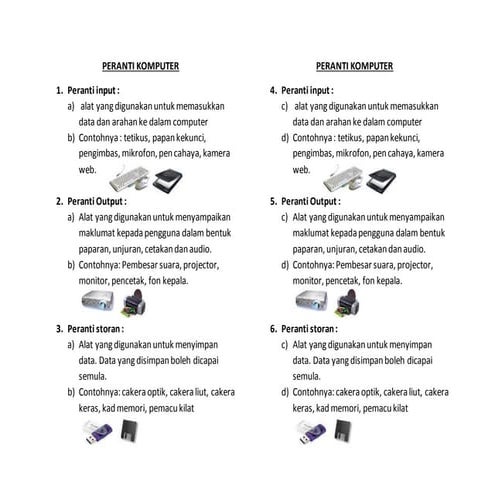 PERANTI KOMPUTER

1. Peranti input :

a) alat yang digunakan untuk memasukkan data dan arahan ke dalam computer

b) Contohnya : tetikus, papan kekunci, pengimbas, mikrofon, pen cahaya, kamera web.

2. Peranti Output :

a) Alat yang digunakan untuk menyampaikan maklumat kepada pengguna dalam bentuk paparan, unjuran, cetakan dan audio.

b) Contohnya: Pembesar suara, projector, monitor, pencetak, fon kepala.

3. Peranti storan :

a) Alat yang digunakan untuk menyimpan data. Data yang disimpan boleh dicapai semula.

b) Contohnya: cakera optik, cakera liut, cakera keras, kad memori, pemacu kilat

PERANTI KOMPUTER

4. Peranti input :

c) alat yang digunakan untuk memasukkan data dan arahan ke dalam computer

d) Contohnya : tetikus, papan kekunci, pengimbas, mikrofon, pen cahaya, kamera web.

5. Peranti Output :

c) Alat yang digunakan untuk menyampaikan maklumat kepada pengguna dalam bentuk paparan, unjuran, cetakan dan audio.

d) Contohnya: Pembesar suara, projector, monitor, pencetak, fon kepala.

6. Peranti storan :

c) Alat yang digunakan untuk menyimpan data. Data yang disimpan boleh dicapai semula.

d) Contohnya: cakera optik, cakera liut, cakera keras, kad memori, pemacu kilat