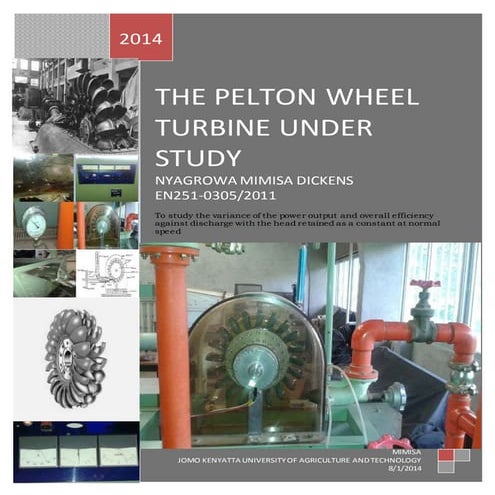 2014

THE PELTON WHEEL TURBINE UNDER STUDY

NYAGROWA MIMISA DICKENS
EN251-0305/2011

To study the variance of the power output and overall efficiency against discharge with the head retained as a constant at normal speed

MIMISA
JOMO KENYATTA UNIVERSITY OF AGRICULTURE AND TECHNOLOGY
8/1/2014