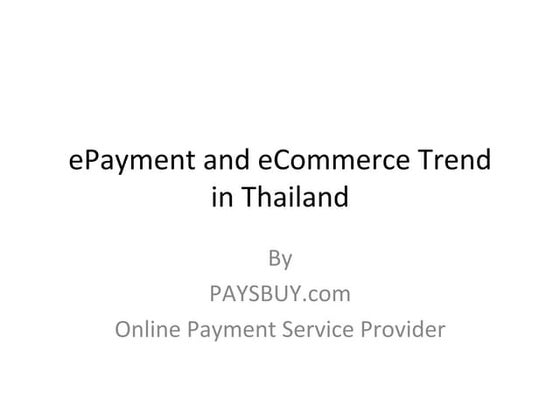 ePayment and eCommerce Trend in Thailand

By
PAYSBUY.com
Online Payment Service Provider